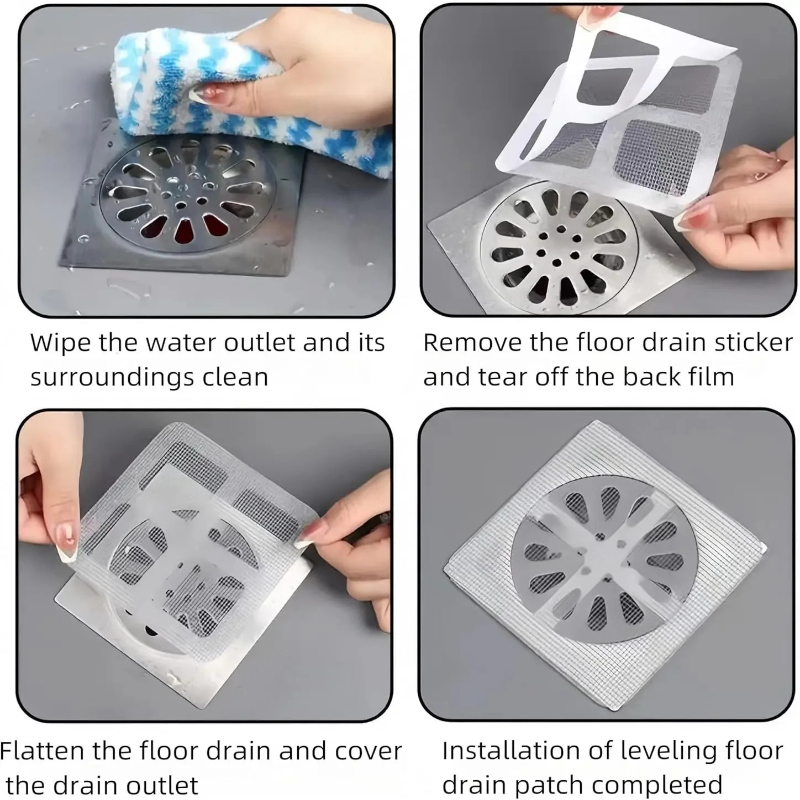 Wipe the water outlet and its surroundings clean

Remove the floor drain sticker and tear off the back film

Flatten the floor drain and cover the drain outlet

Installation of leveling floor drain patch completed